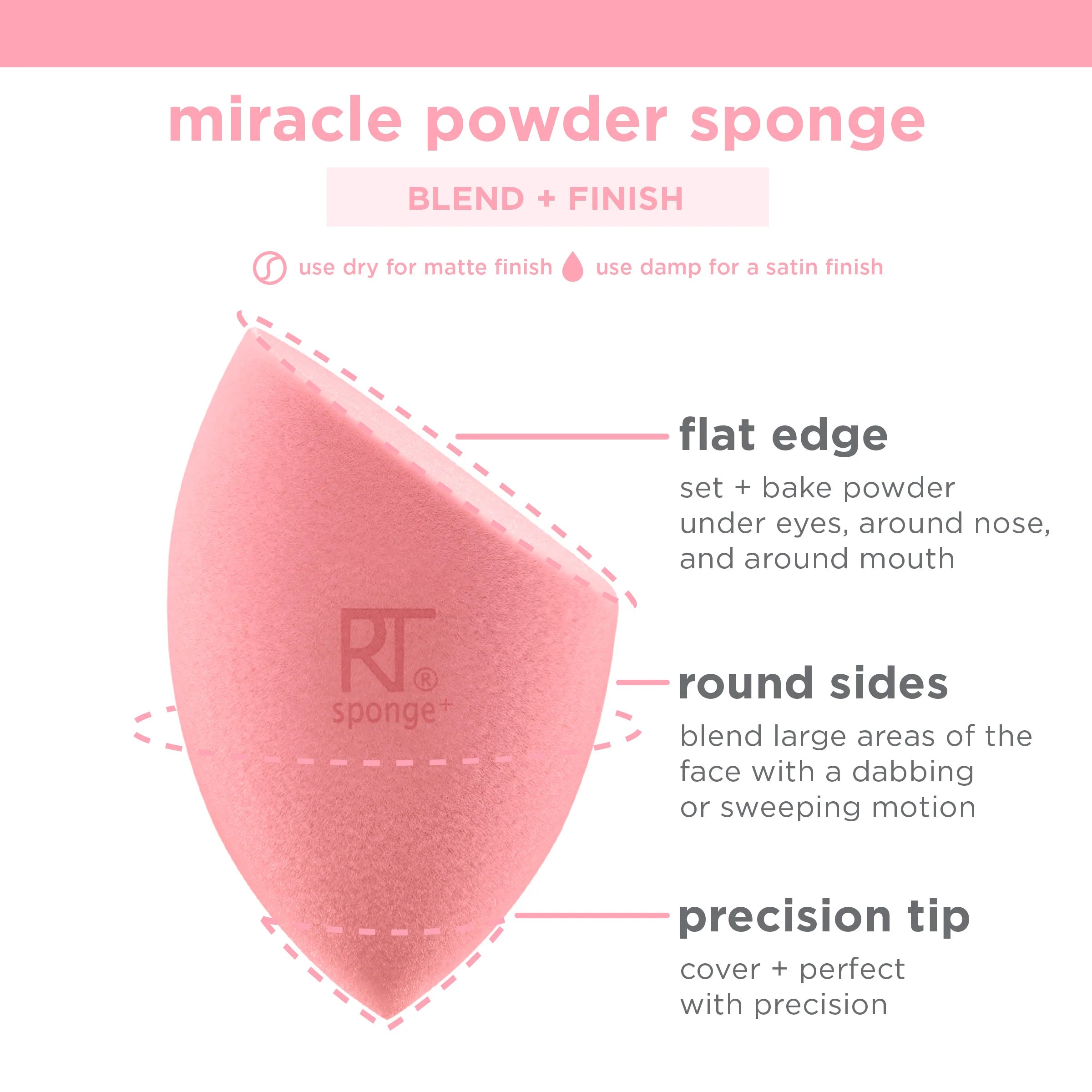 miracle powder sponge

BLEND + FINISH

use dry for matte finish use damp for a satin finish

RT® sponge+

flat edge

set + bake powder under eyes, around nose, and around mouth

round sides

blend large areas of the face with a dabbing or sweeping motion

precision tip

cover + perfect with precision